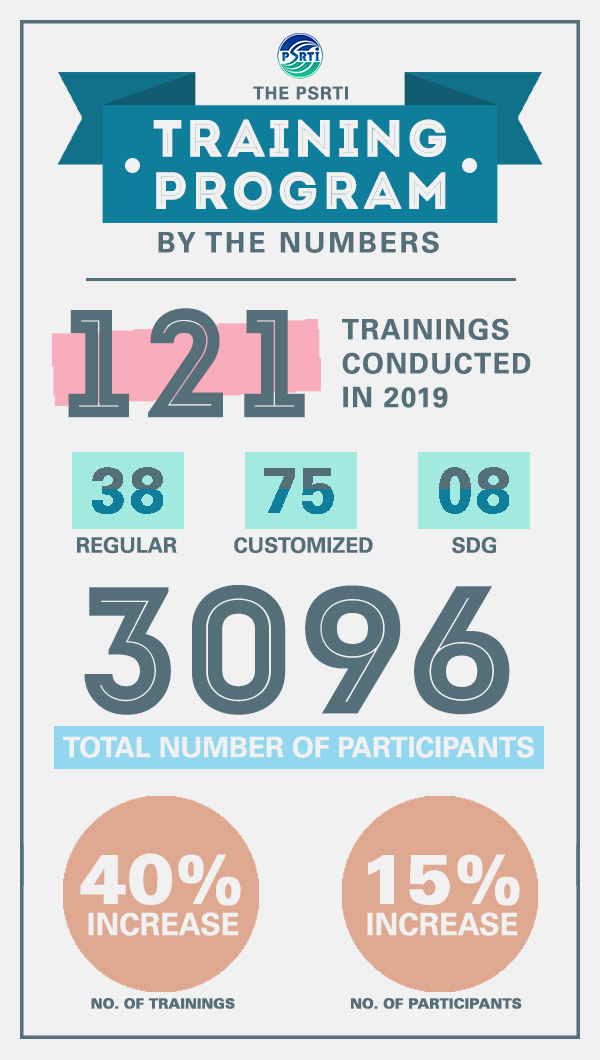 PSRTI

THE PSRTI

TRAINING PROGRAM

BY THE NUMBERS

121 TRAININGS CONDUCTED IN 2019

38 REGULAR

75 CUSTOMIZED

08 SDG

3096

TOTAL NUMBER OF PARTICIPANTS

40% INCREASE

NO. OF TRAININGS

15% INCREASE

NO. OF PARTICIPANTS